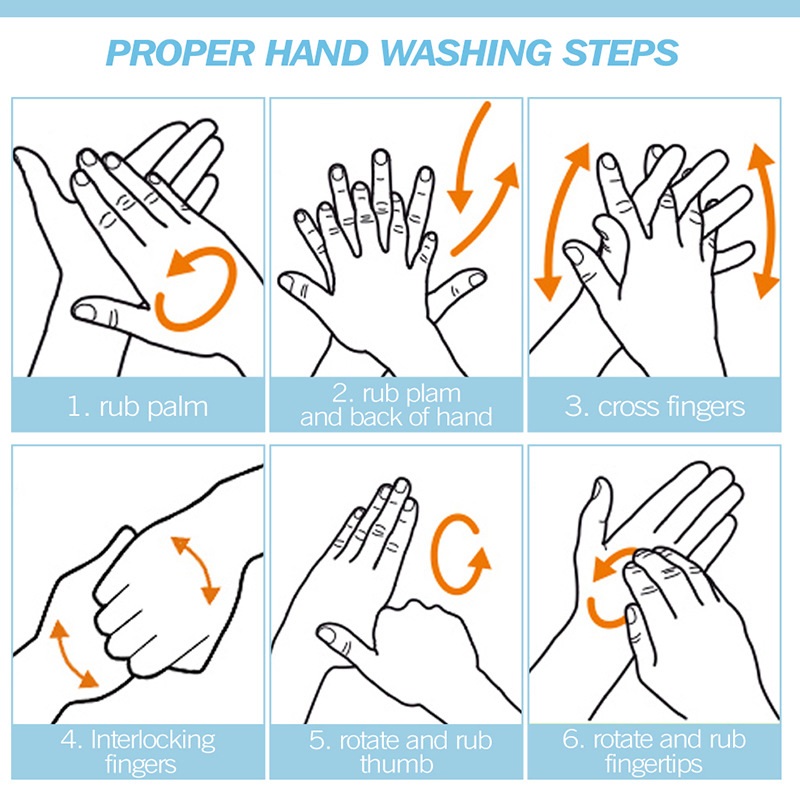 PROPER HAND WASHING STEPS

1. rub palm

2. rub plam and back of hand

3. cross fingers

4. Interlocking fingers

5. rotate and rub thumb

6. rotate and rub fingertips