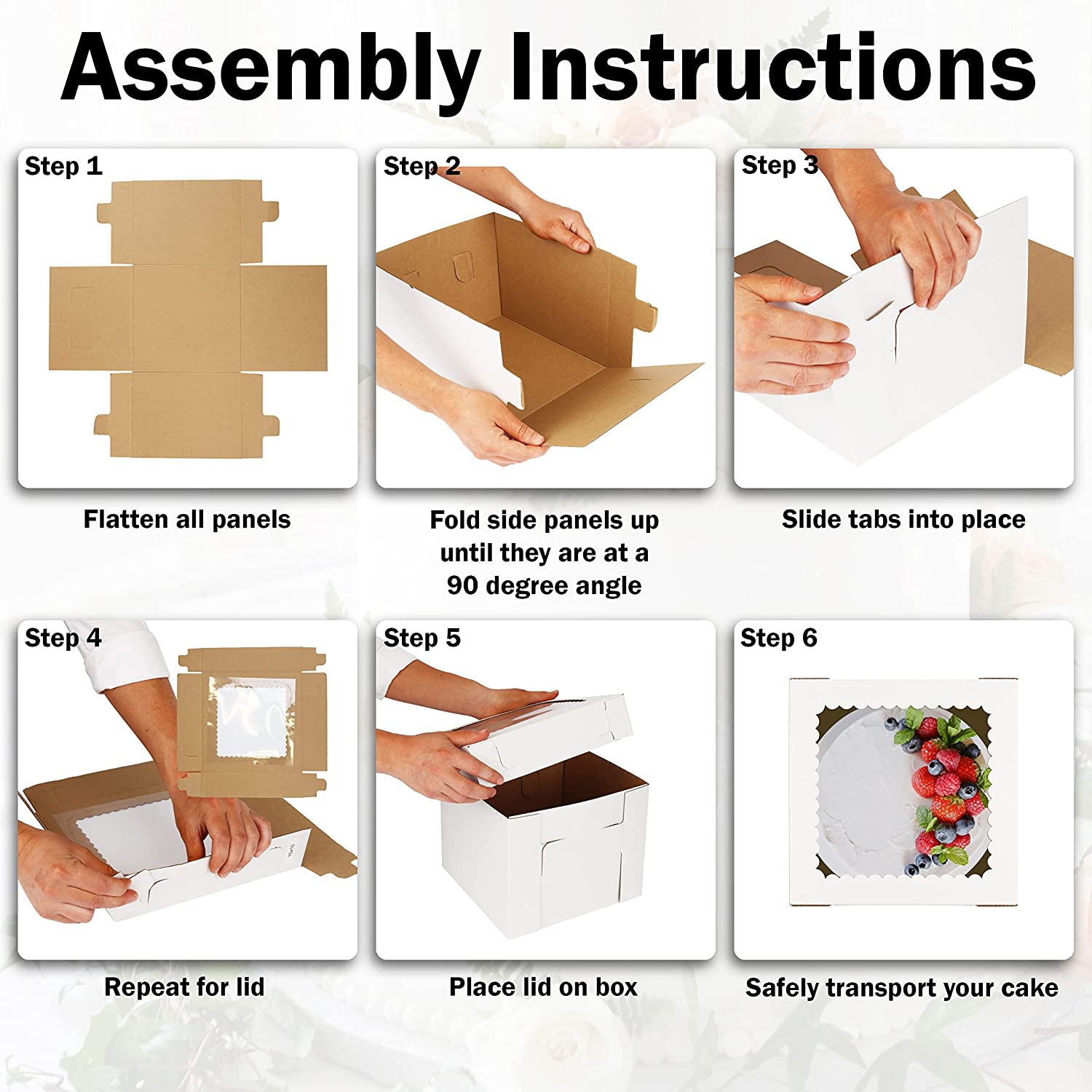 Assembly Instructions

Step 1

Flatten all panels

Step 2

Fold side panels up until they are at a 90 degree angle

Step 3

Slide tabs into place

Step 4

Repeat for lid

Step 5

Place lid on box

Step 6

Safely transport your cake